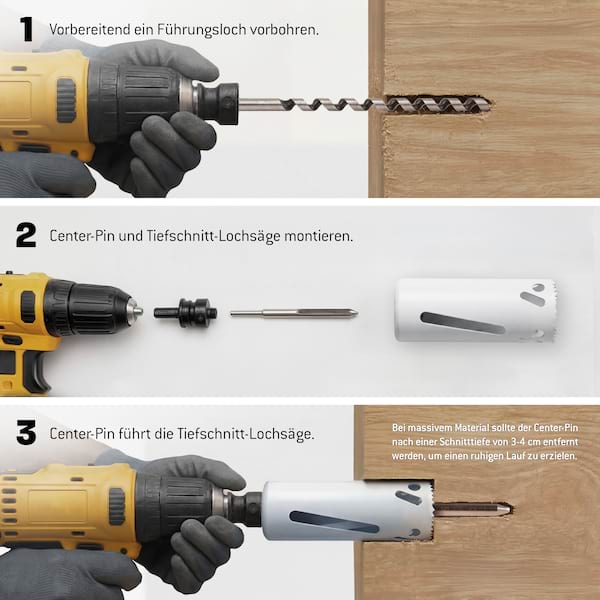 1 Vorbereitend ein Führungsloch vorbohren.

2 Center-Pin und Tiefschnitt-Lochsäge montieren.

3 Center-Pin führt die Tiefschnitt-Lochsäge.

Bei massivem Material sollte der Center-Pin nach einer Schnitttiefe von 3-4 cm entfernt werden, um einen ruhigen Lauf zu erzielen.